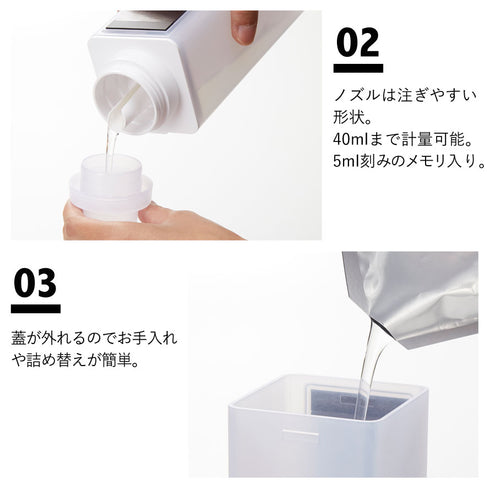 02

ノズルは注ぎやすい形状。
40mlまで計量可能。
5ml刻みのメモリ入り。

03

蓋が外れるのでお手入れや詰め替えが簡単。